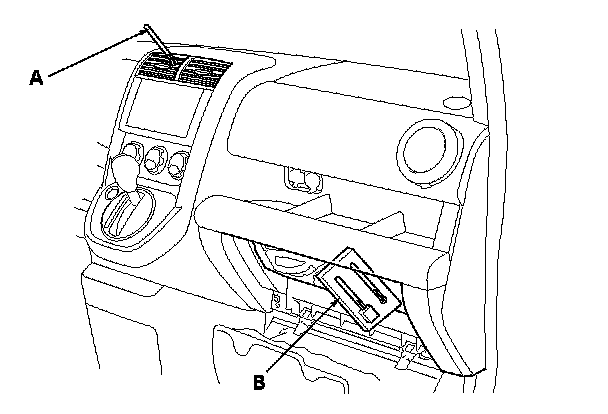 A

B