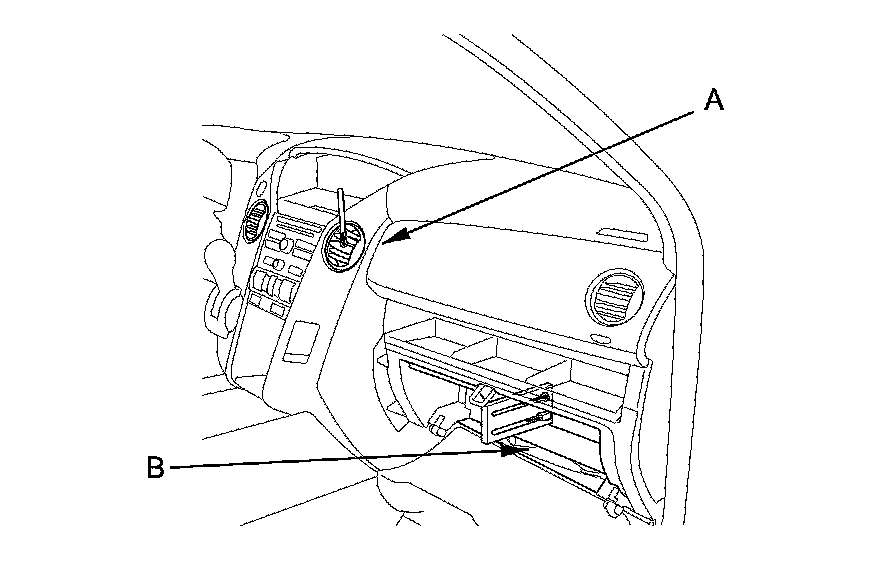 A

B