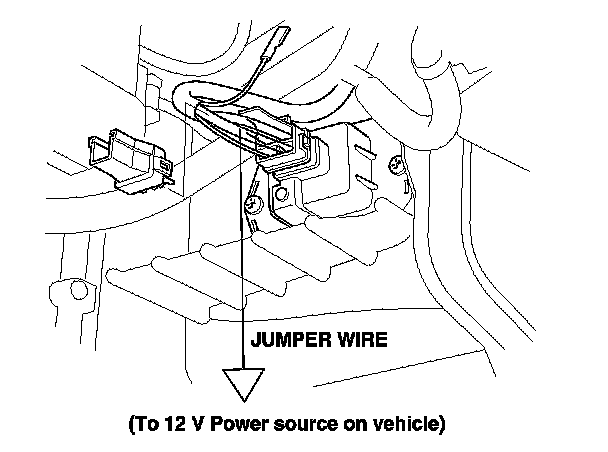 JUMPER WIRE

(To 12 V Power source on vehicle)