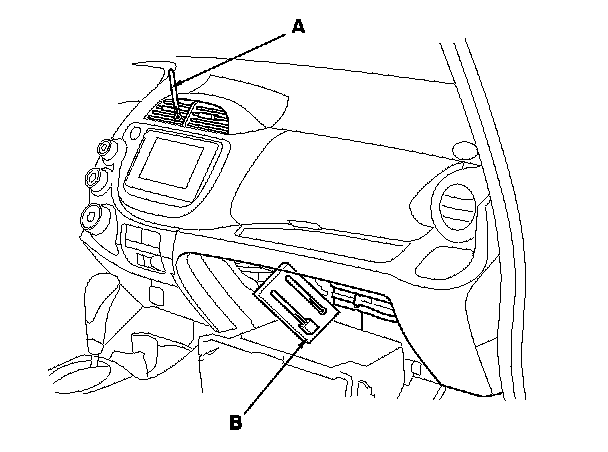 A

B