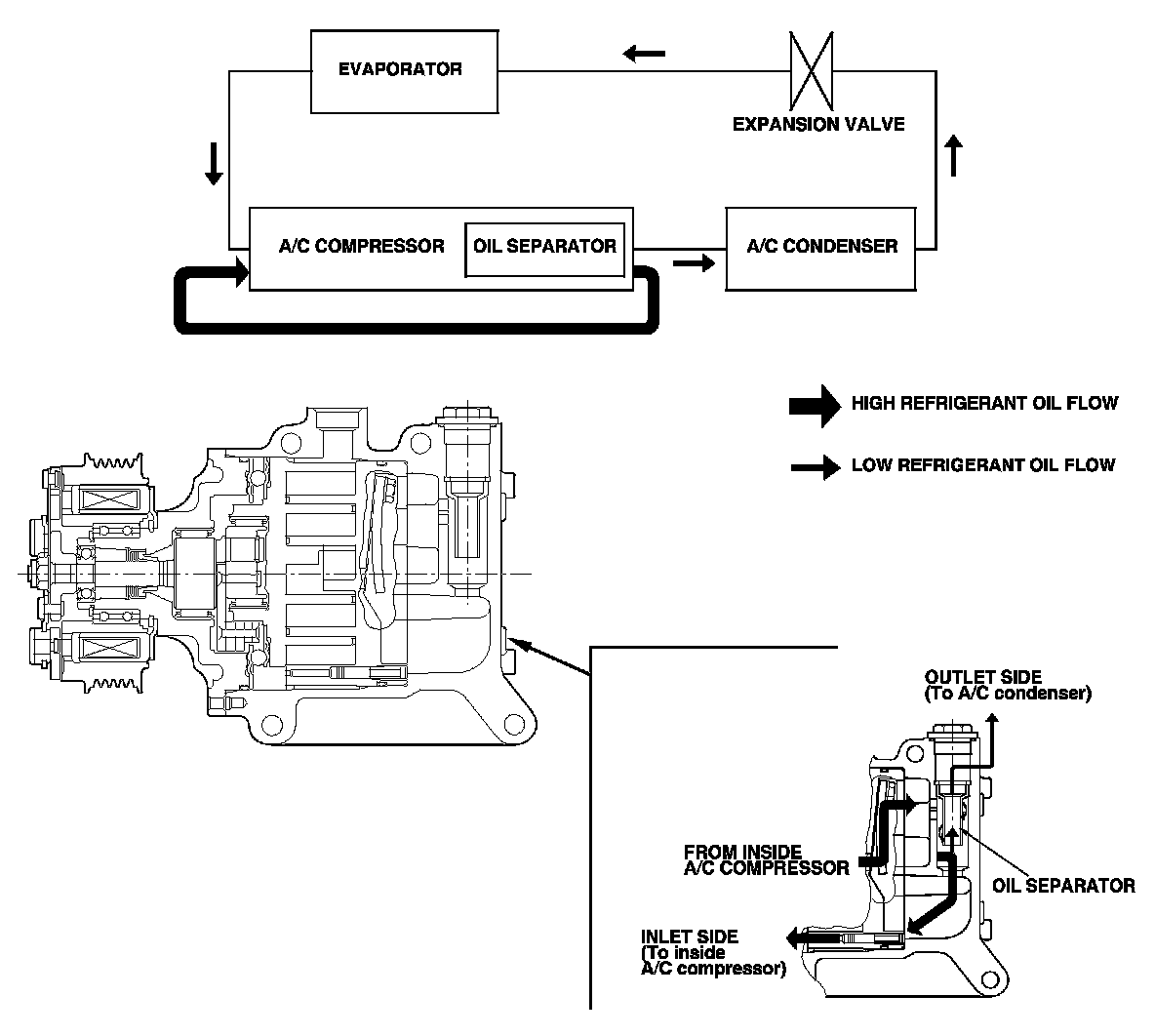 EVAPORATOR

EXPANSION VALVE

A/C COMPRESSOR

OIL SEPARATOR

A/C CONDENSER

HIGH REFRIGERANT OIL FLOW

LOW REFRIGERANT OIL FLOW

OUTLET SIDE
(To A/C condenser)

FROM INSIDE
A/C COMPRESSOR

OIL SEPARATOR

INLET SIDE
(To inside
A/C compressor)