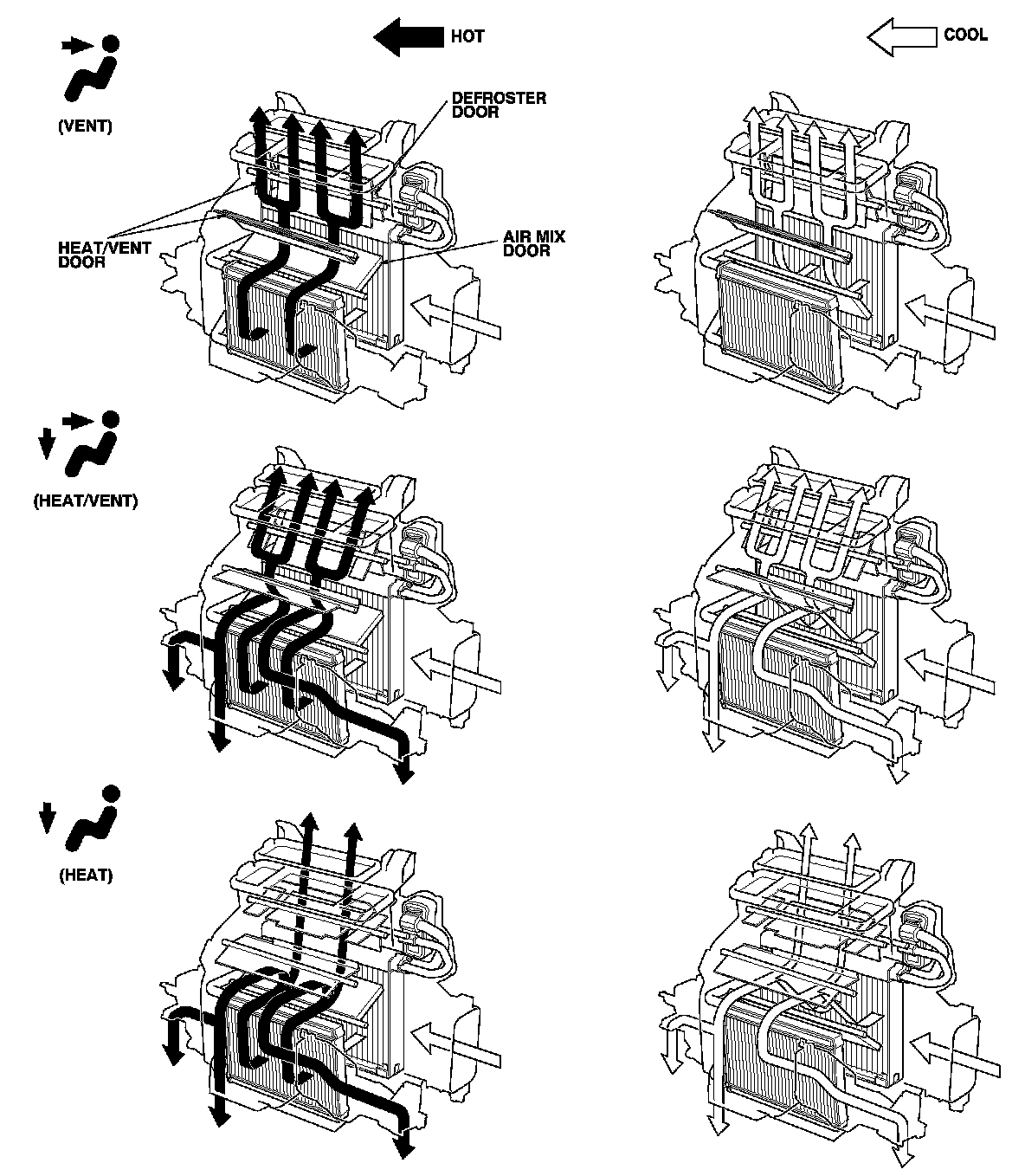 HOT

COOL

(VENT)

DEFROSTER DOOR

HEAT/VENT DOOR

AIR MIX DOOR

(HEAT/VENT)

(HEAT)