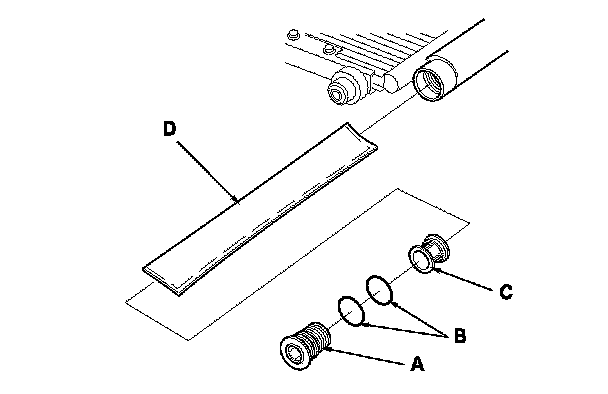 D

C

B

A