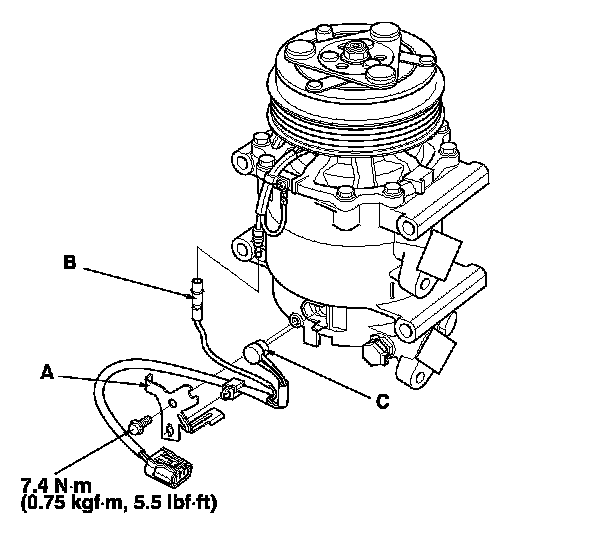 B

A

C

7.4 N·m
(0.75 kgf·m, 5.5 lbf·ft)