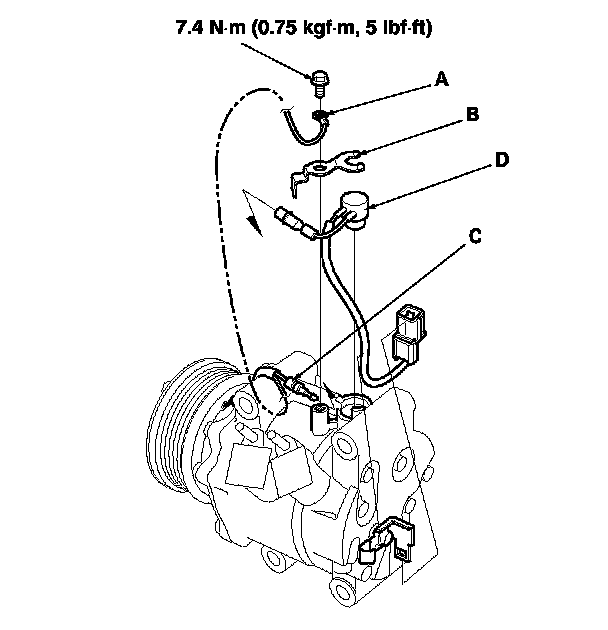 7.4 N·m (0.75 kgf·m, 5 lbf·ft)

A

B

D

C