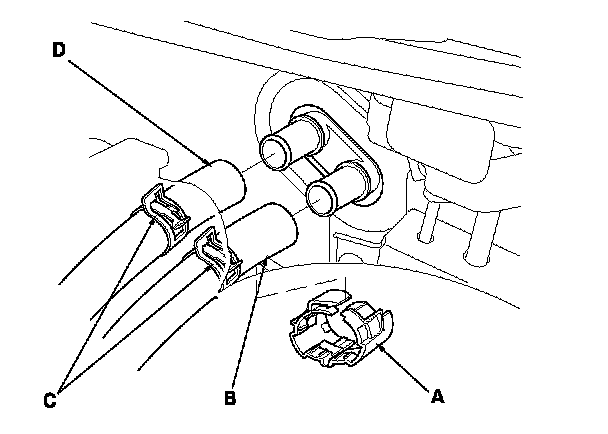 D

C

B

A