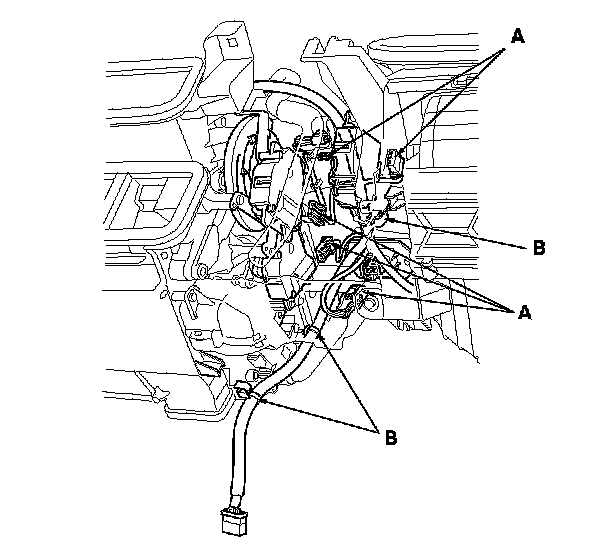 A
B
A
B