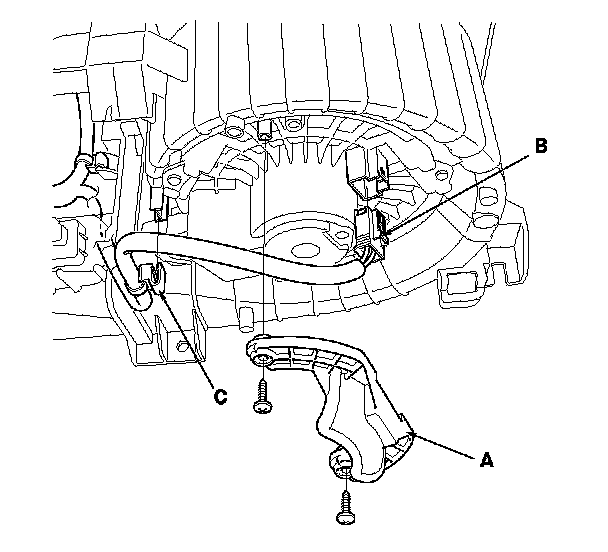 B

C

A