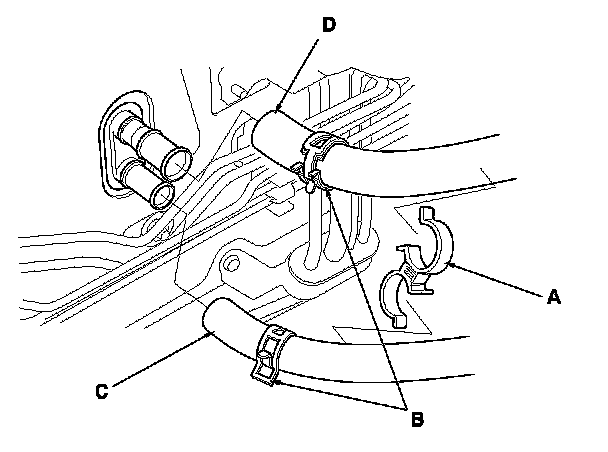 D
A
C
B