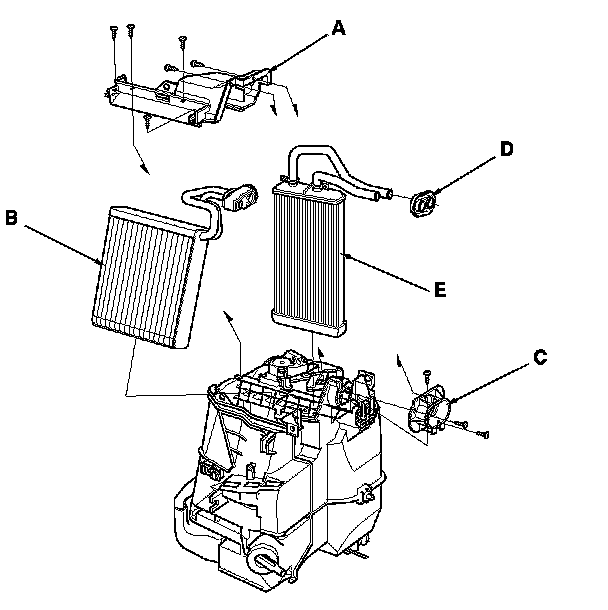 A

D

B

E

C