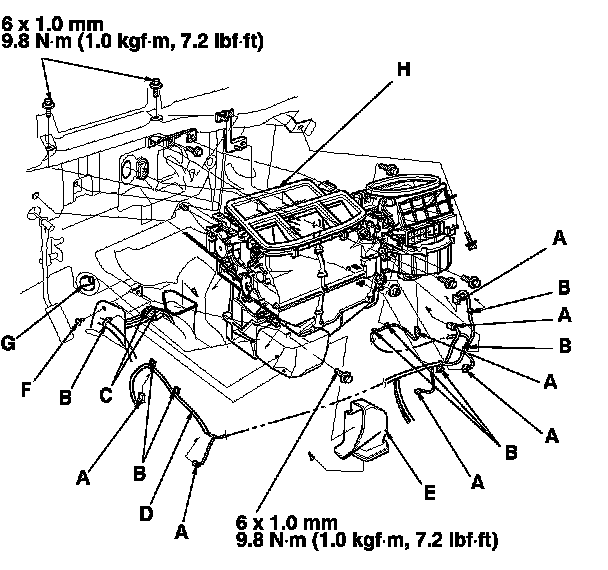 6 x 1.0 mm
9.8 N·m (1.0 kgf·m, 7.2 lbf·ft)

H

A
B
A
B
A
A
B
A
E

G
F
B
C
A
B
D
A

6 x 1.0 mm
9.8 N·m (1.0 kgf·m, 7.2 lbf·ft)