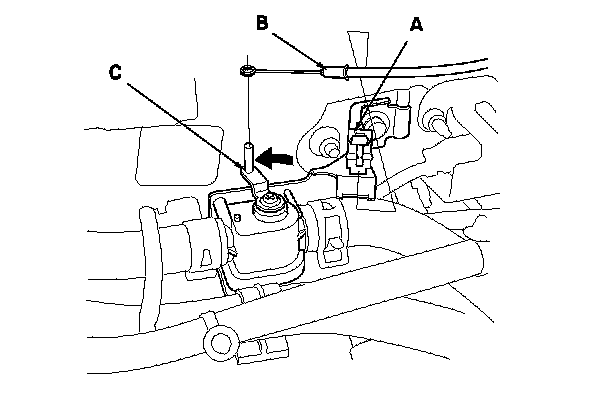 B
A
C