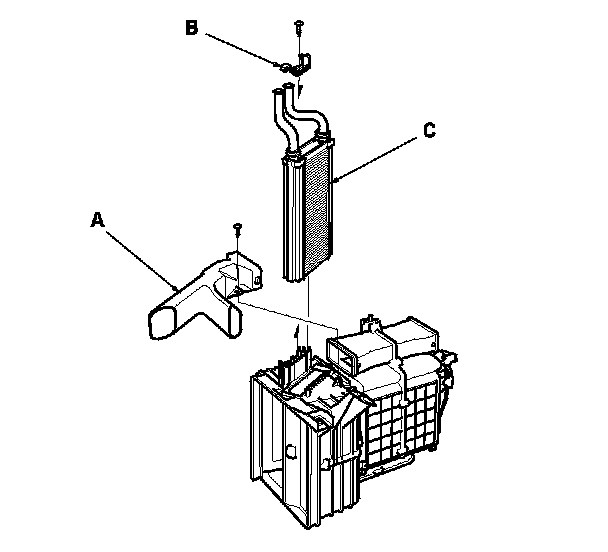 B
C
A