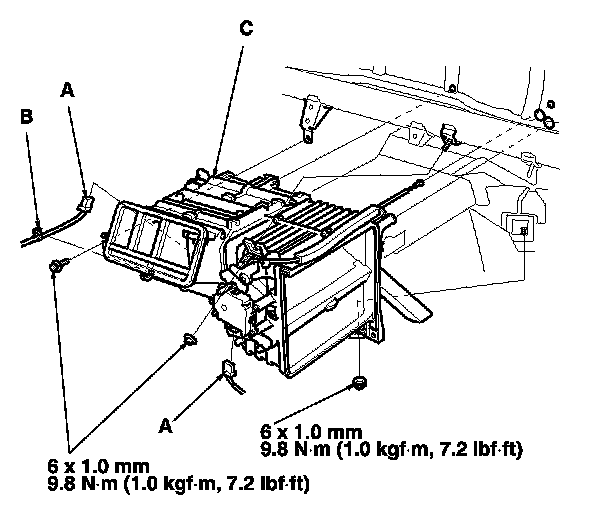 C

A

B

A

6 x 1.0 mm
9.8 N·m (1.0 kgf·m, 7.2 lbf·ft)

6 x 1.0 mm
9.8 N·m (1.0 kgf·m, 7.2 lbf·ft)