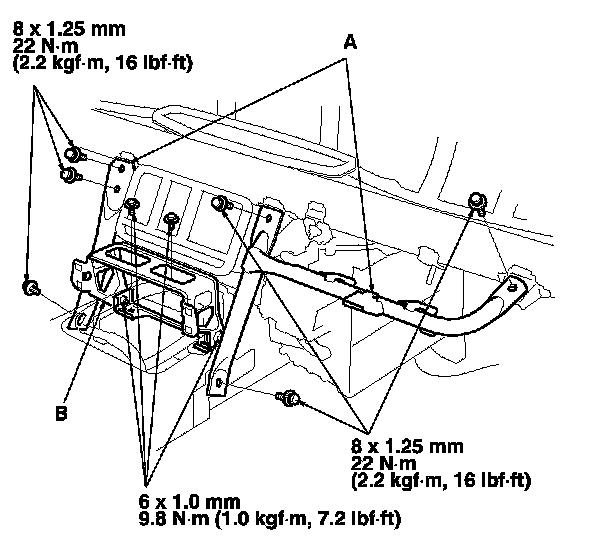 8 x 1.25 mm
22 N·m
(2.2 kgf·m, 16 lbf·ft)

A

B

8 x 1.25 mm
22 N·m
(2.2 kgf·m, 16 lbf·ft)

6 x 1.0 mm
9.8 N·m (1.0 kgf·m, 7.2 lbf·ft)