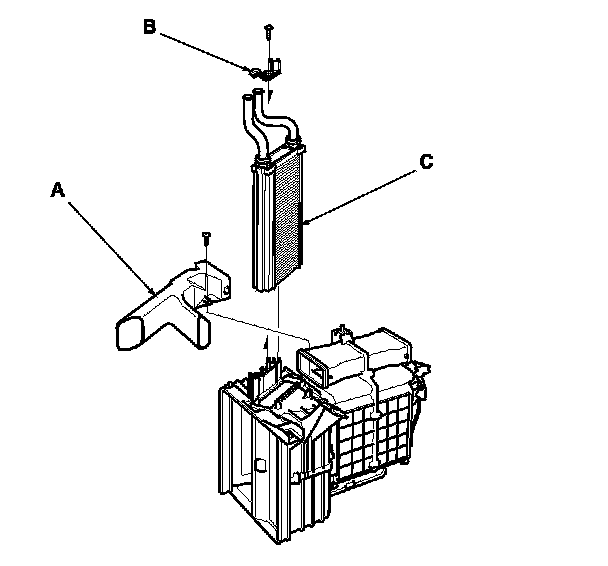 B

C

A