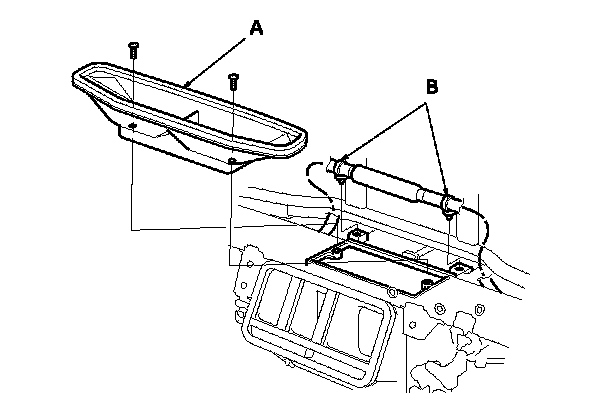 A

B