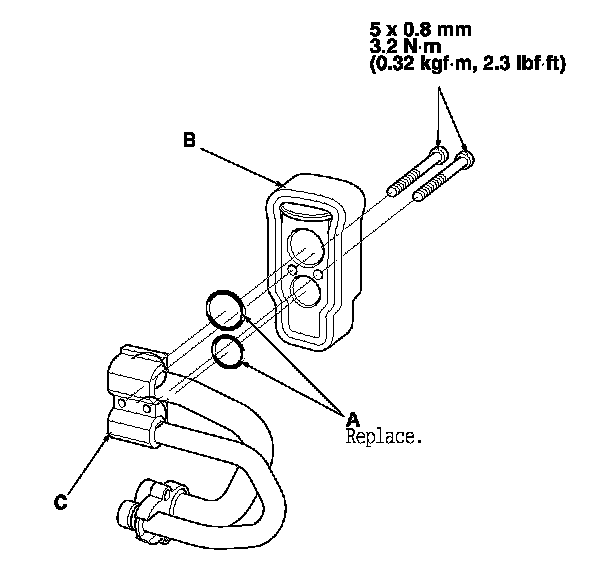 5 x 0.8 mm
3.2 N·m
(0.32 kgf·m, 2.3 lbf·ft)

B

A
Replace.

C