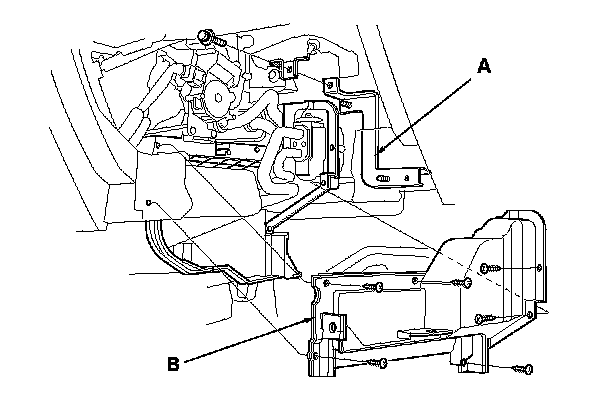 A

B