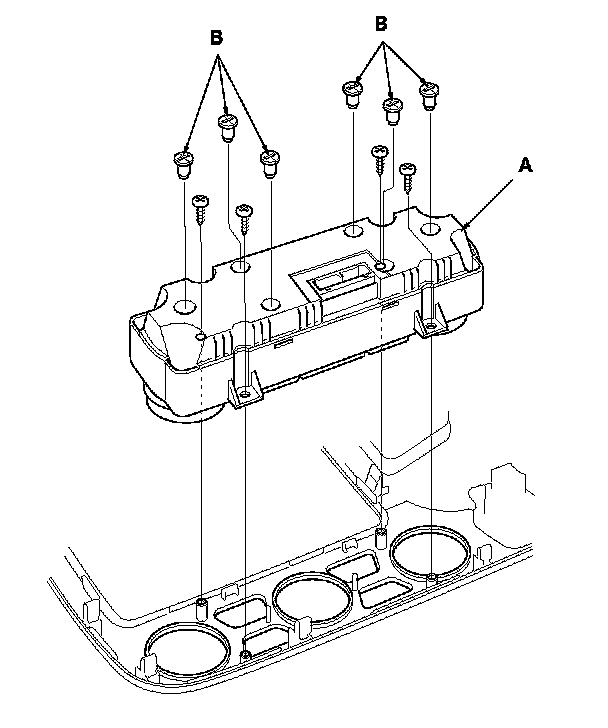 B
B
A