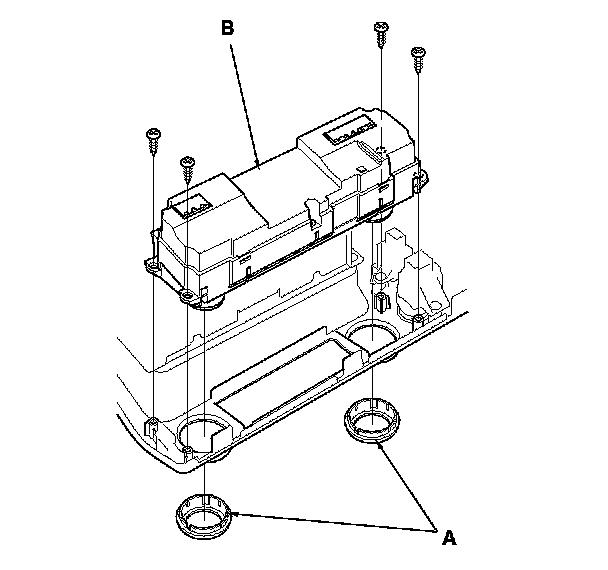 B

A