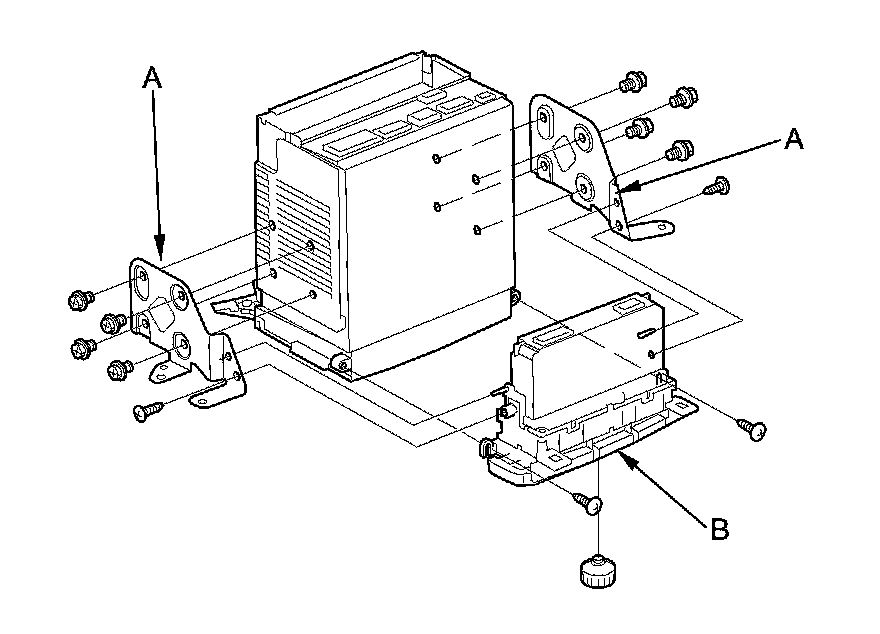 A

A

B