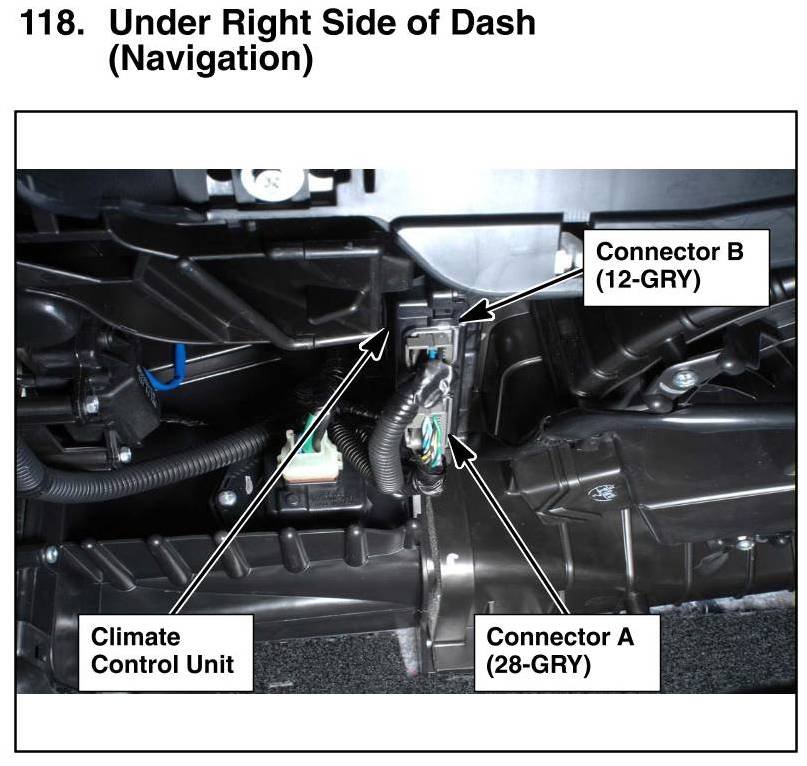 118. Under Right Side of Dash (Navigation)

Connector B (12-GRY)

Climate Control Unit

Connector A (28-GRY)