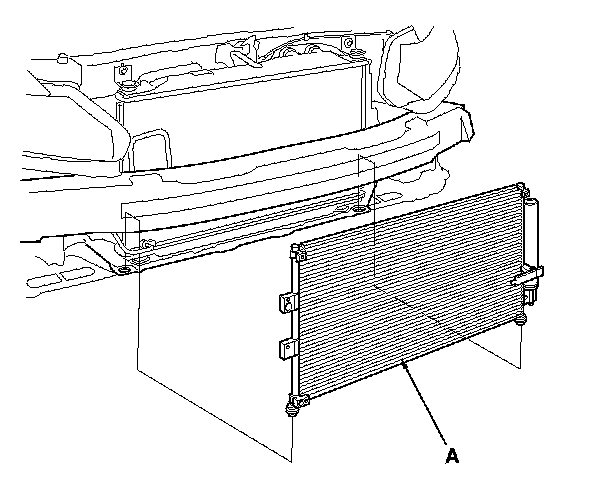 A