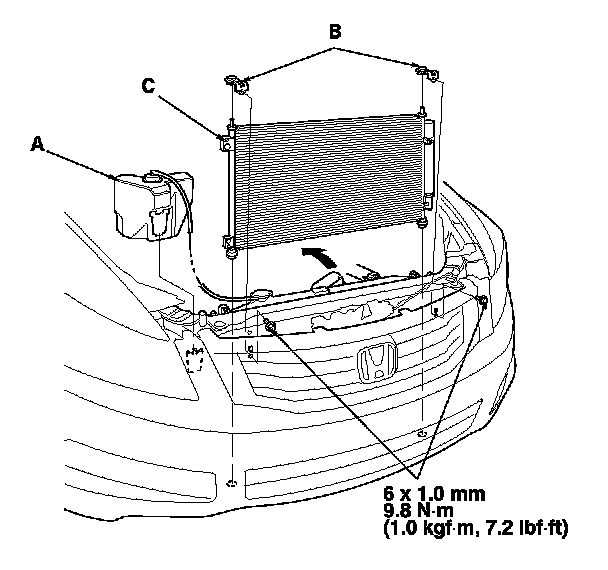 B
C
A
6 x 1.0 mm
9.8 N·m
(1.0 kgf·m, 7.2 lbf·ft)