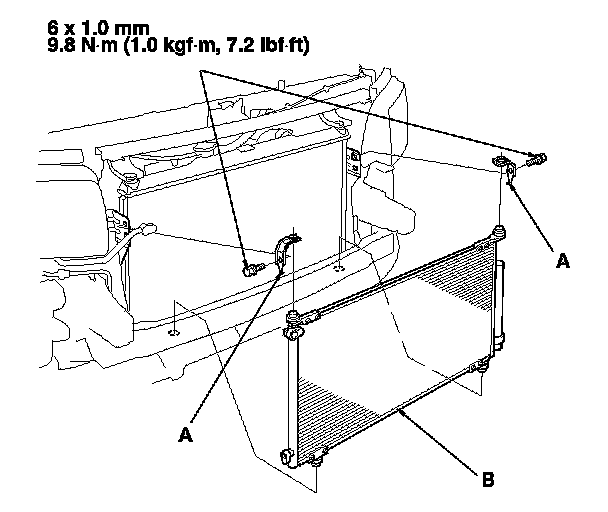 6 x 1.0 mm
9.8 N·m (1.0 kgf·m, 7.2 lbf·ft)

A

A

B