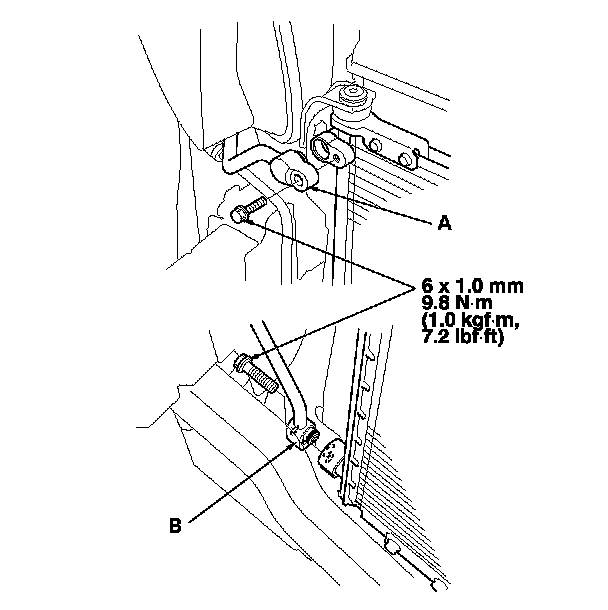 A

6 x 1.0 mm
9.8 N·m
(1.0 kgf·m,
7.2 lbf·ft)

B