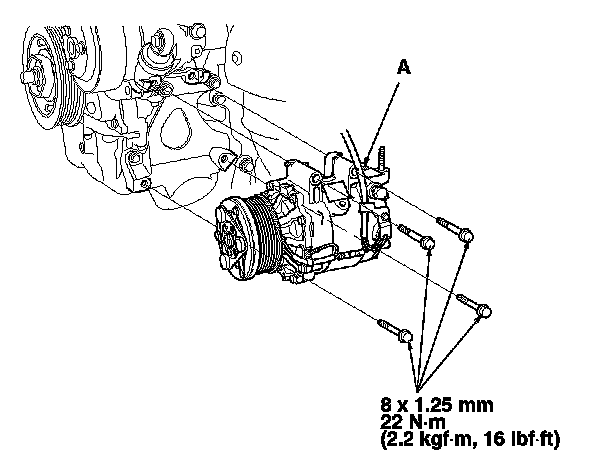 A

8 x 1.25 mm
22 N·m
(2.2 kgf·m, 16 lbf·ft)