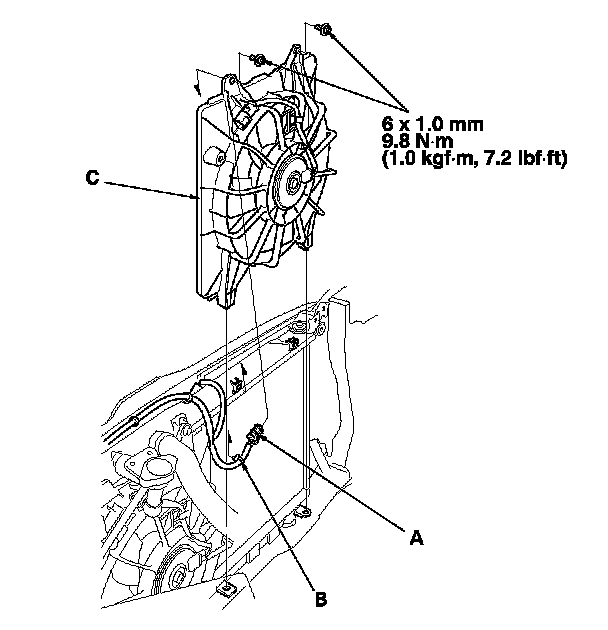 6 x 1.0 mm
9.8 N·m
(1.0 kgf·m, 7.2 lbf·ft)

C

A

B