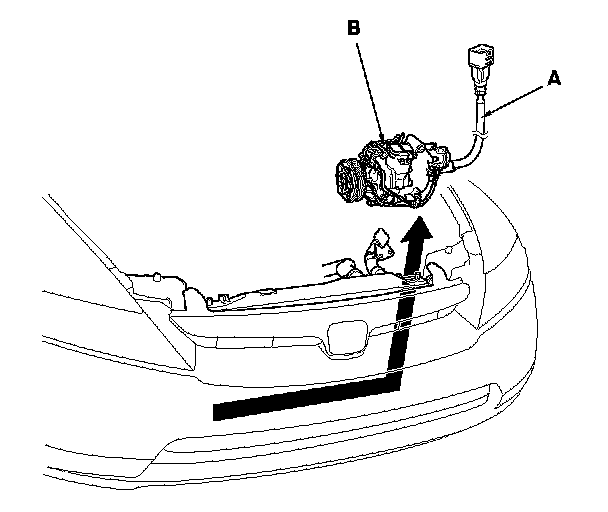 B

A