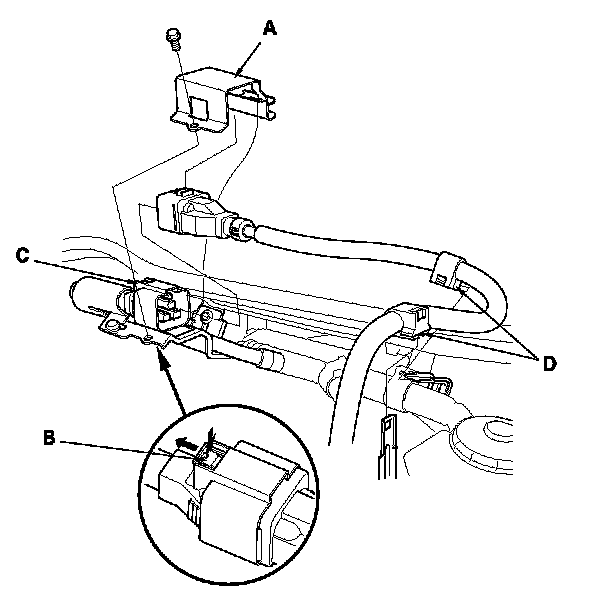 A
C
D
B