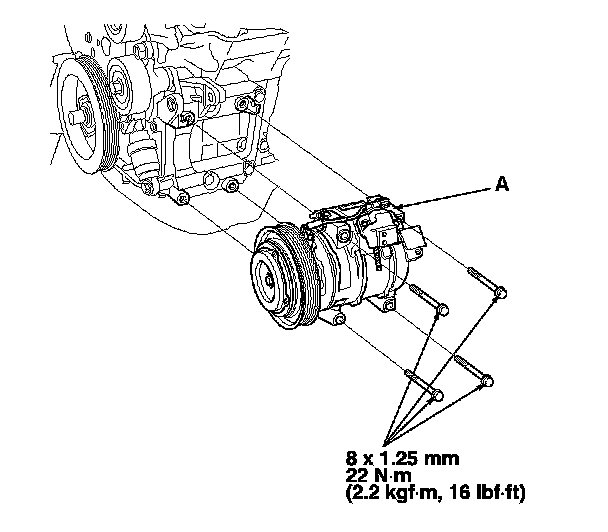 A

8 x 1.25 mm
22 N·m
(2.2 kgf·m, 16 lbf·ft)