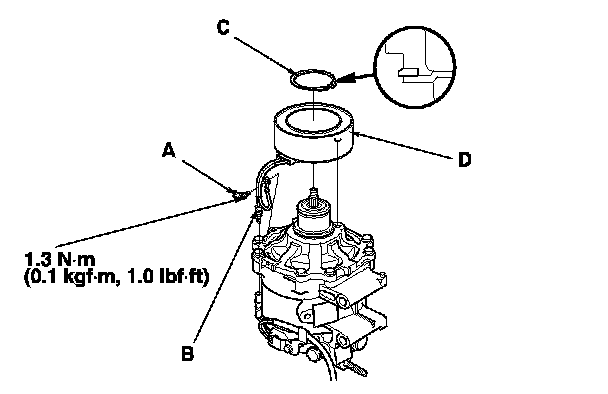 C

A

D

1.3 N·m
(0.1 kgf·m, 1.0 lbf·ft)

B