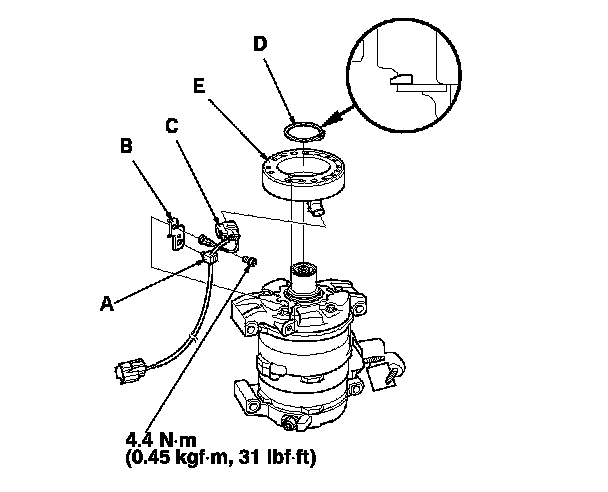 D
E
C
B
A
4.4 N·m
(0.45 kgf·m, 31 lbf·ft)