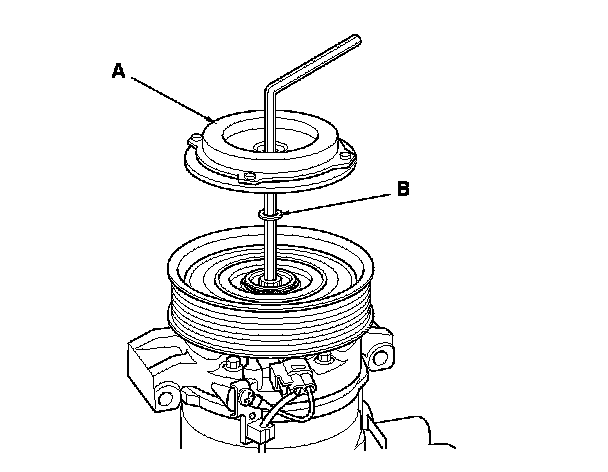 A

B