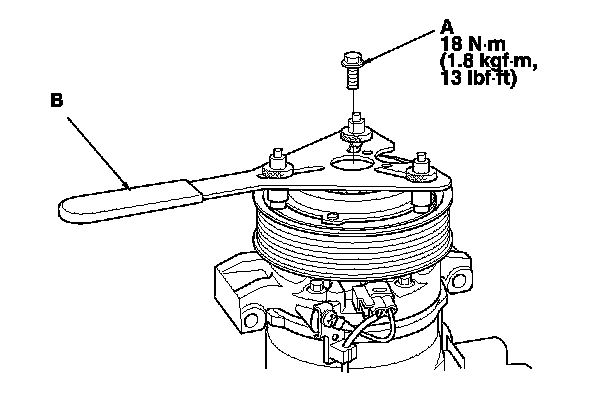 A
18 N·m
(1.8 kgf·m,
13 lbf·ft)

B