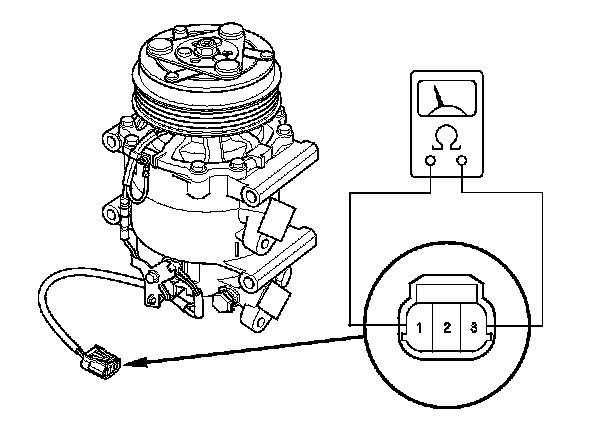 $\Omega$

1 2 3