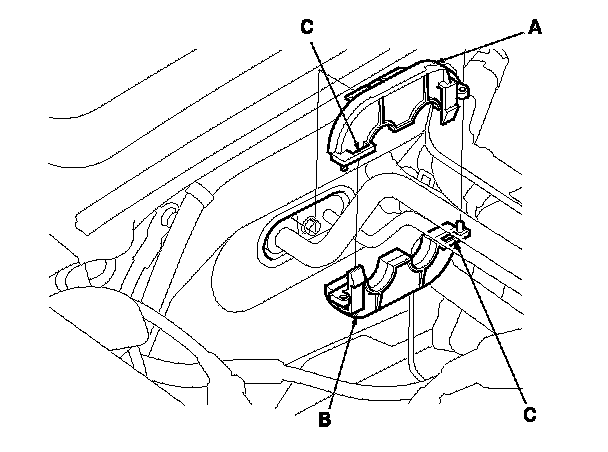 C
A
B
C