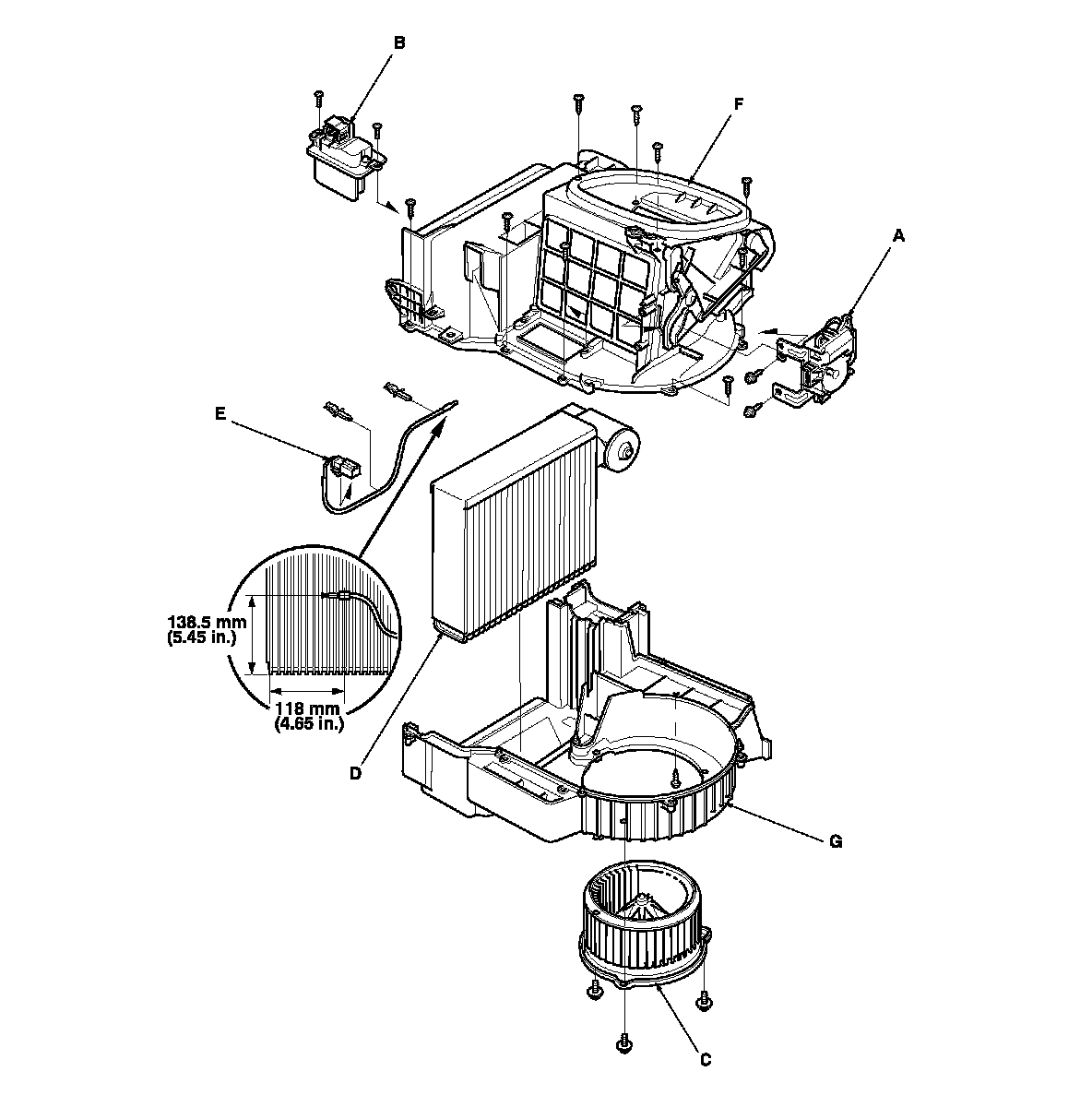 B
F
A
E
138.5 mm
(5.45 in.)
118 mm
(4.65 in.)
D
G
C