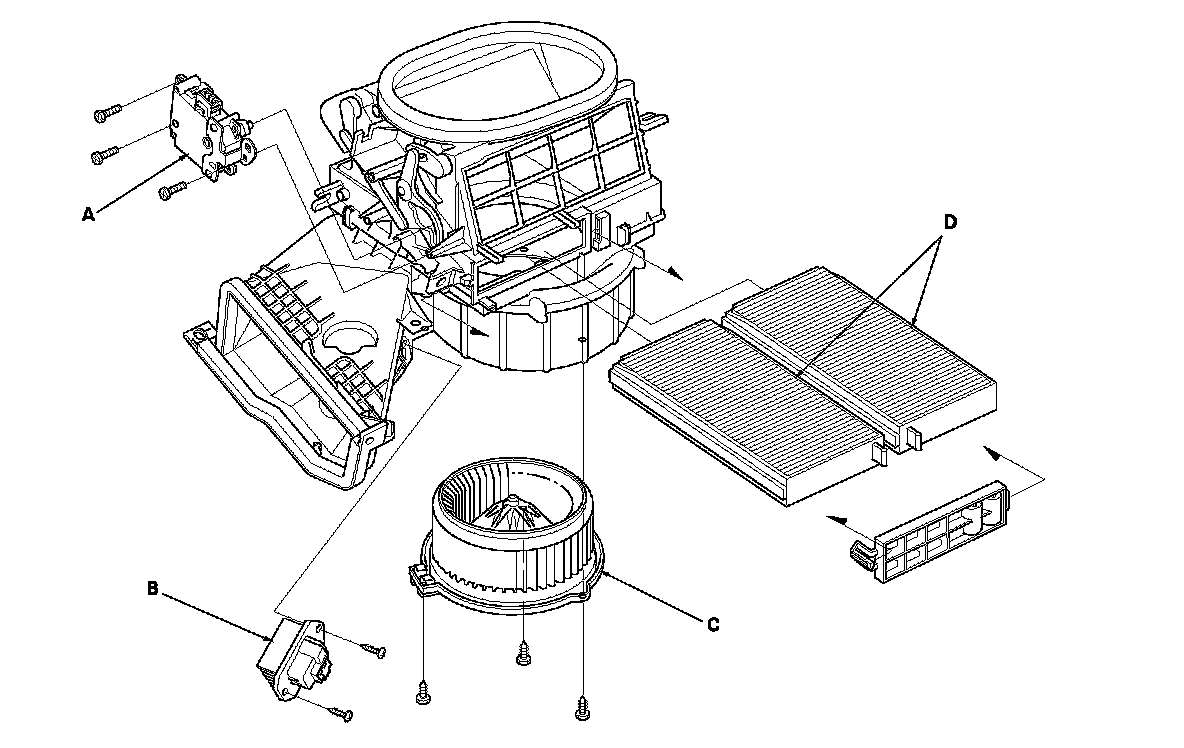 A
D
B
C