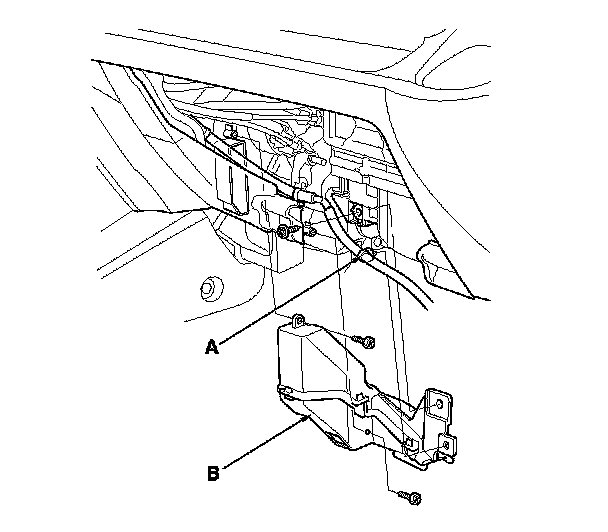 A

B