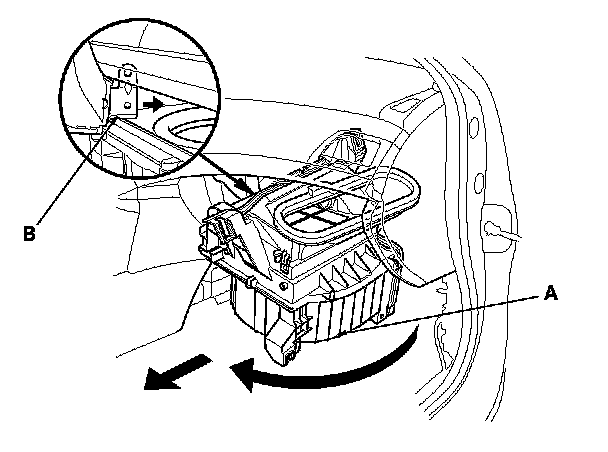 B

A