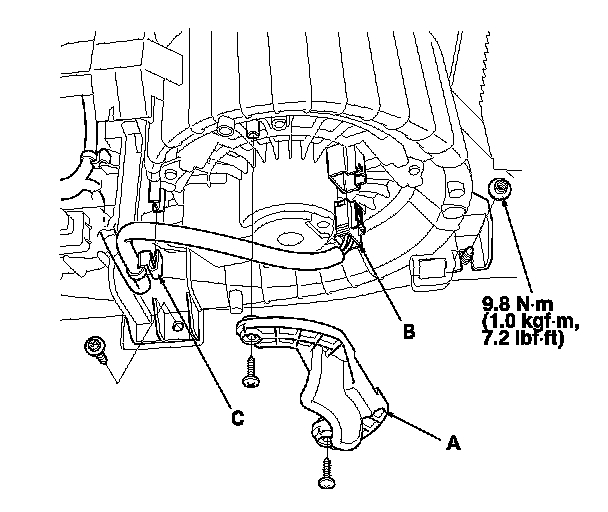 9.8 N·m
(1.0 kgf·m,
7.2 lbf·ft)

B

C

A