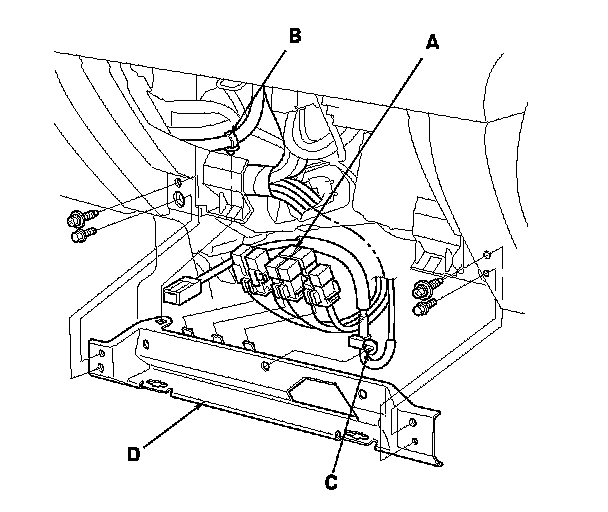 B
A
D
C