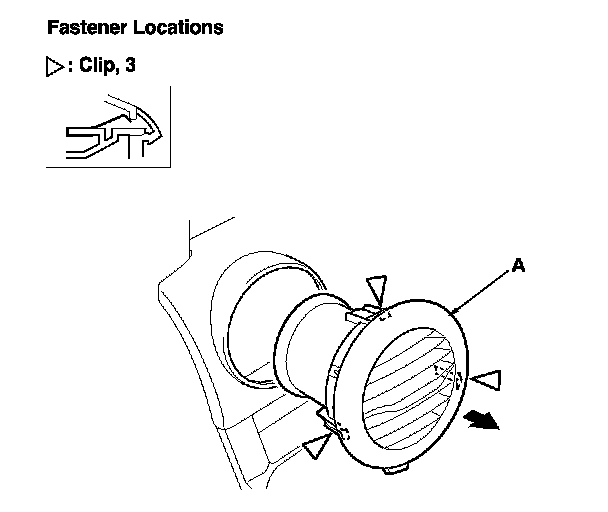 Fastener Locations

▷: Clip, 3

A