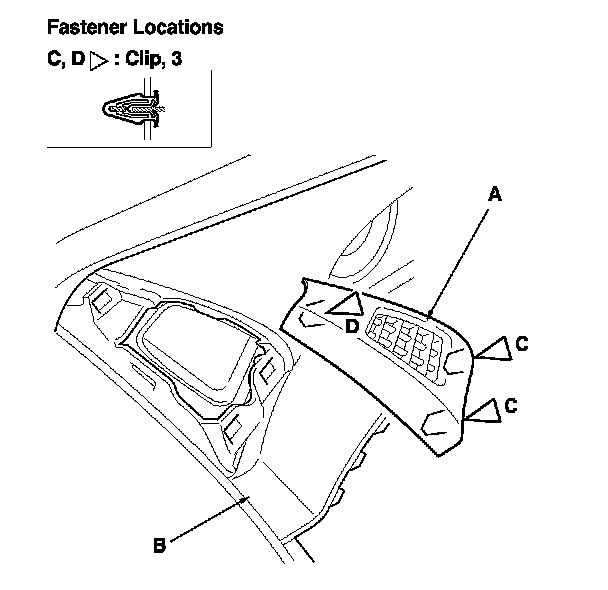 Fastener Locations

C, D ▷ : Clip, 3

A

D

C

C

B